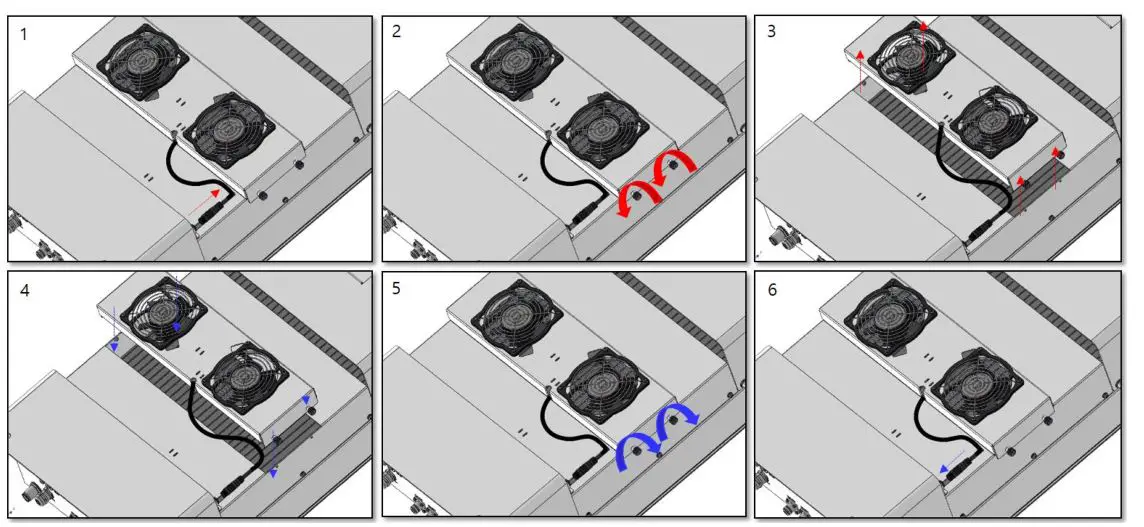 1

2

3

4

5

6