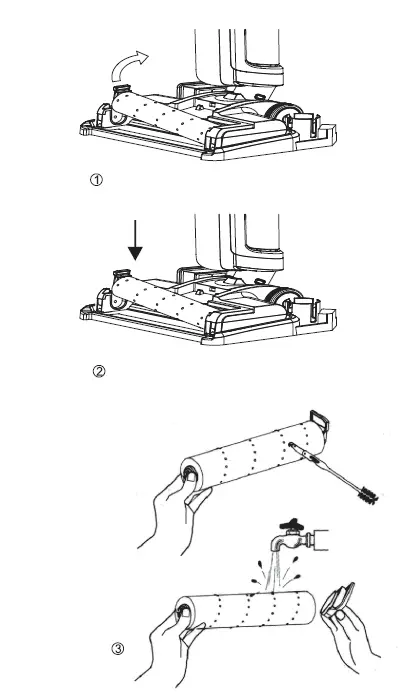 ①

②

③