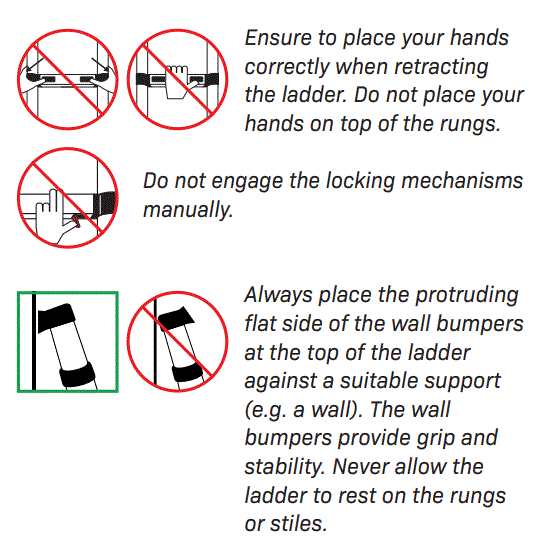 Ensure to place your hands correctly when retracting the ladder. Do not place your hands on top of the rungs.

Do not engage the locking mechanisms manually.

Always place the protruding flat side of the wall bumpers at the top of the ladder against a suitable support (e.g. a wall). The wall bumpers provide grip and stability. Never allow the ladder to rest on the rungs or stiles.