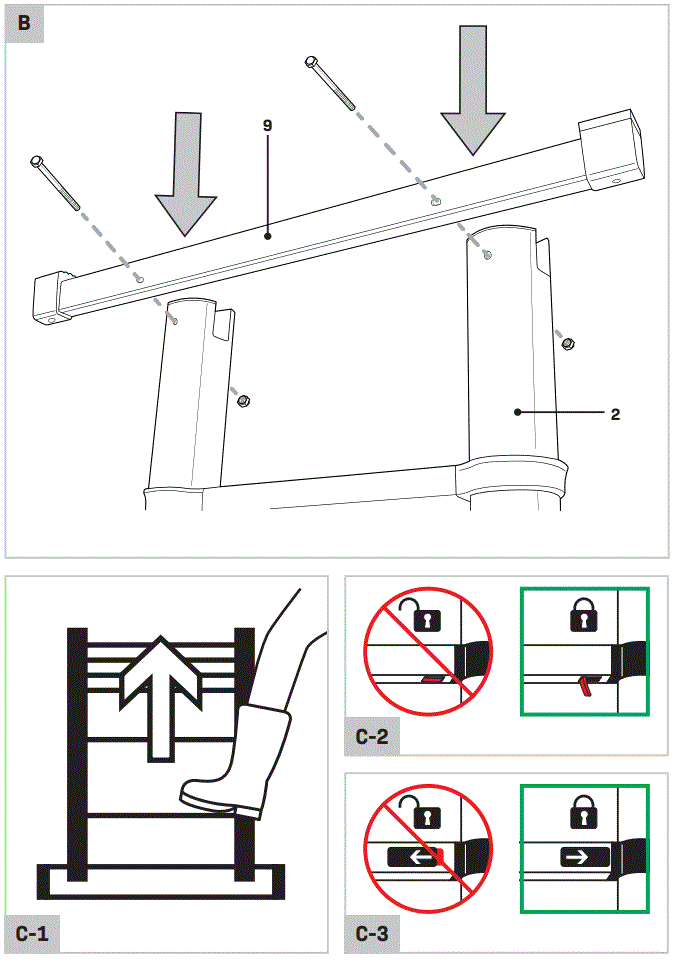 B

9

2

C-1

C-2

C-3