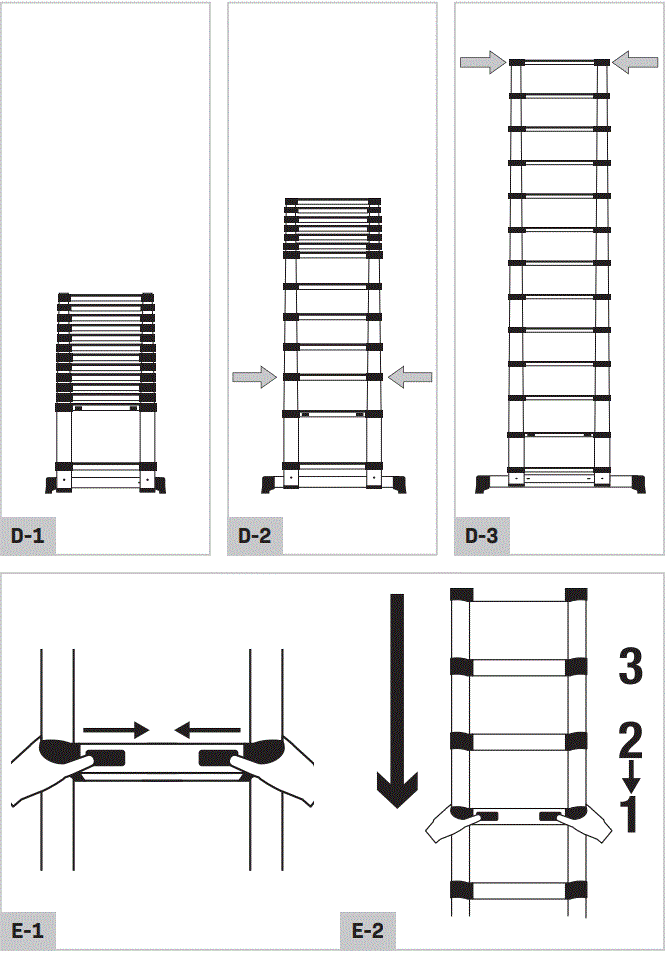 D-1

D-2

D-3

E-1

3

2

1

E-2