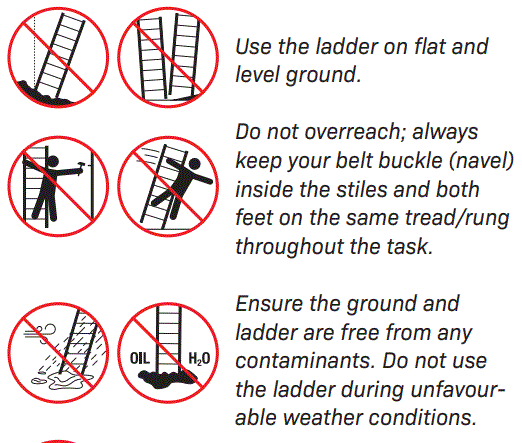 Use the ladder on flat and level ground.

Do not overreach; always keep your belt buckle (navel) inside the stiles and both feet on the same tread/rung throughout the task.

OIL $H_2O$

Ensure the ground and ladder are free from any contaminants. Do not use the ladder during unfavourable weather conditions.