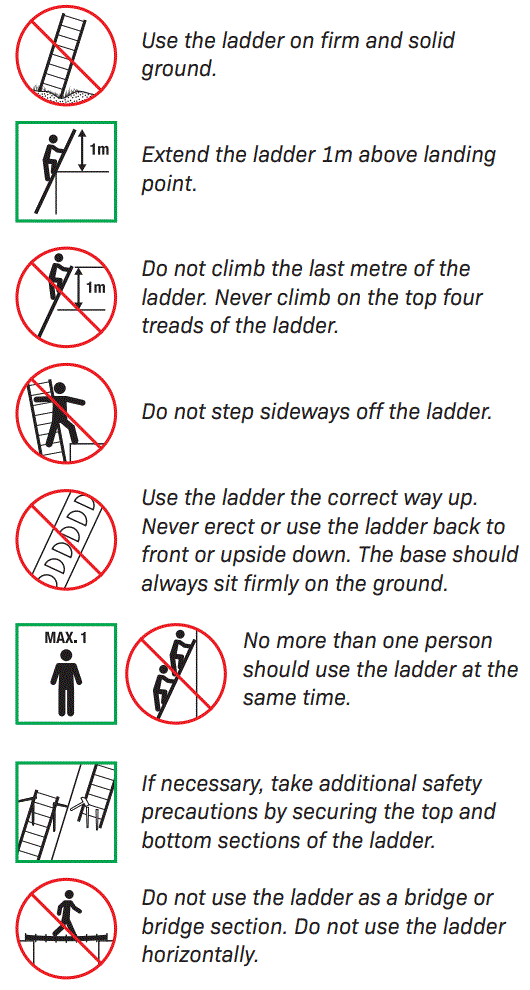 Use the ladder on firm and solid ground.

1m

Extend the ladder 1m above landing point.

1m

Do not climb the last metre of the ladder. Never climb on the top four treads of the ladder.

Do not step sideways off the ladder.

Use the ladder the correct way up. Never erect or use the ladder back to front or upside down. The base should always sit firmly on the ground.

MAX. 1

No more than one person should use the ladder at the same time.

If necessary, take additional safety precautions by securing the top and bottom sections of the ladder.

Do not use the ladder as a bridge or bridge section. Do not use the ladder horizontally.