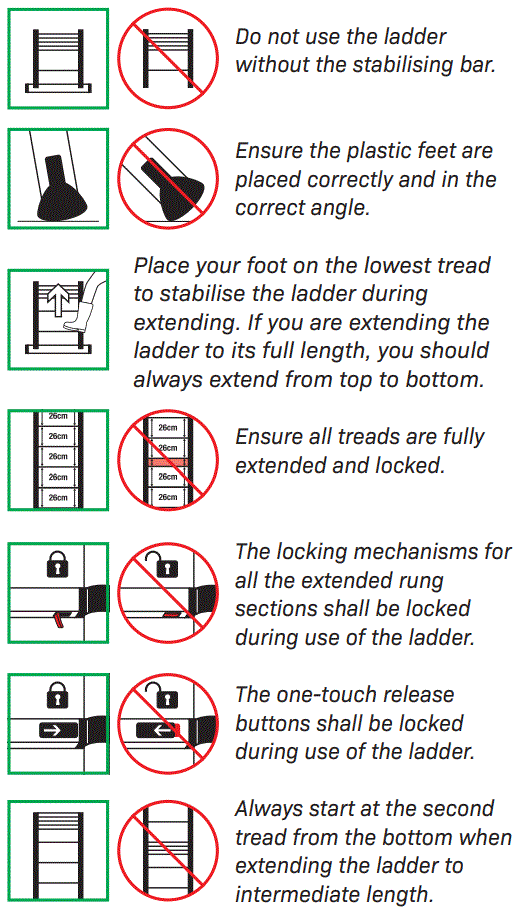 Do not use the ladder without the stabilising bar.

Ensure the plastic feet are placed correctly and in the correct angle.

Place your foot on the lowest tread to stabilise the ladder during extending. If you are extending the ladder to its full length, you should always extend from top to bottom.

26cm
26cm
26cm
26cm
26cm

26cm
26cm
26cm
26cm

Ensure all treads are fully extended and locked.

The locking mechanisms for all the extended rung sections shall be locked during use of the ladder.

The one-touch release buttons shall be locked during use of the ladder.

Always start at the second tread from the bottom when extending the ladder to intermediate length.