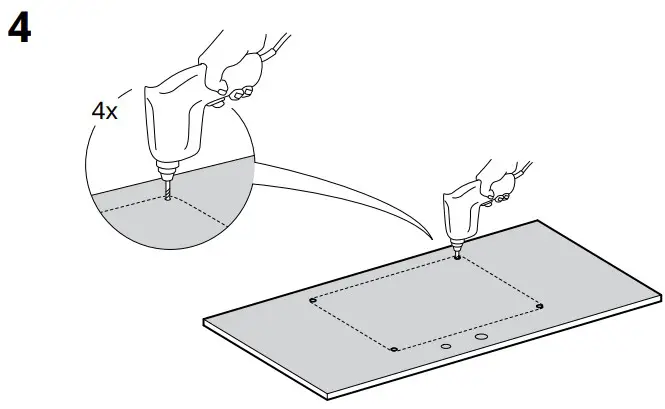 4

4x