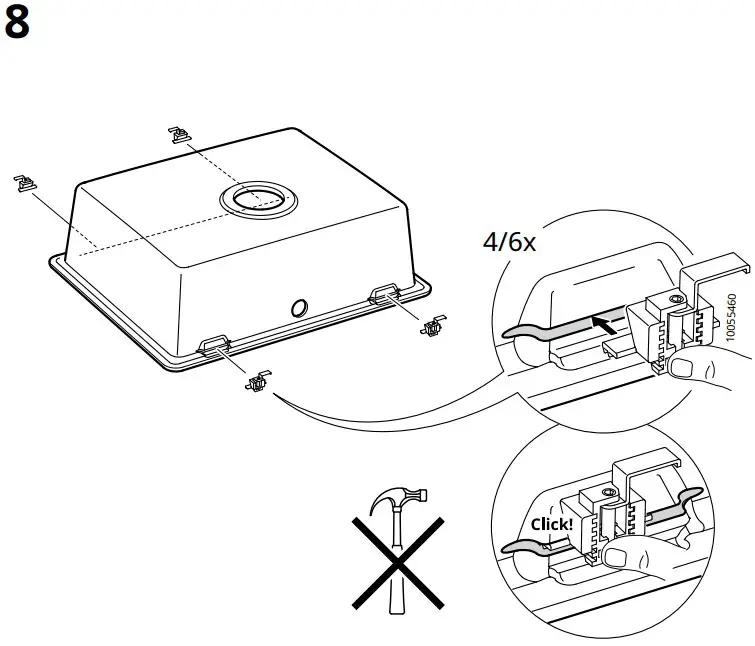 8

4/6x

10055460

Click!