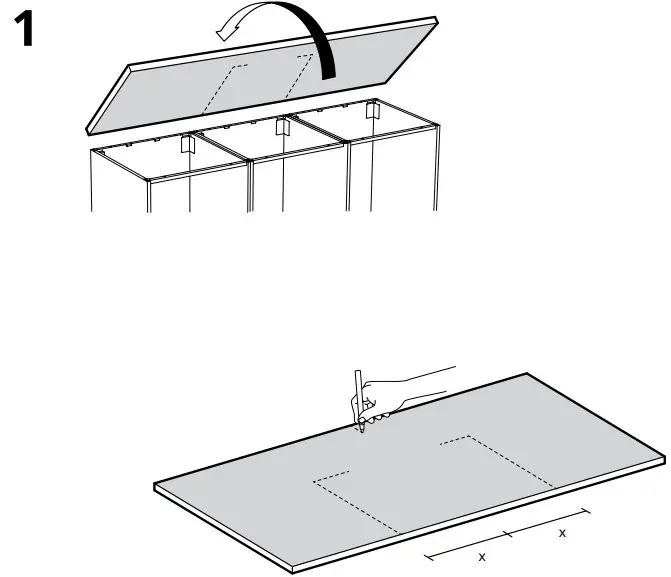 1

x

x