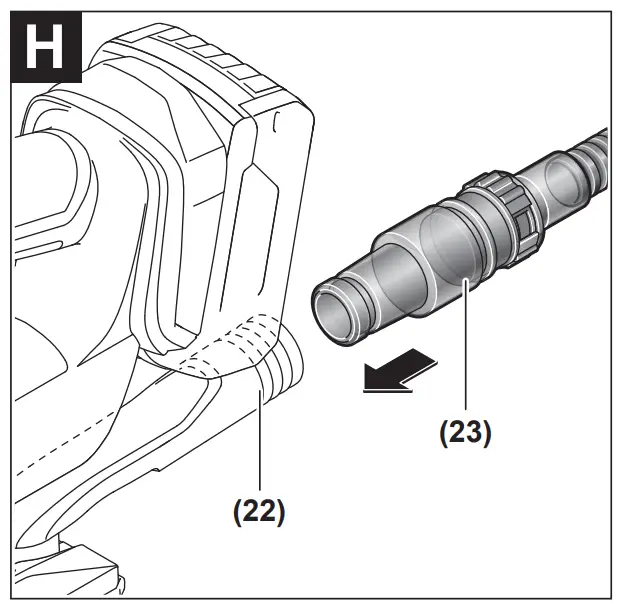 H

(23)

(22)