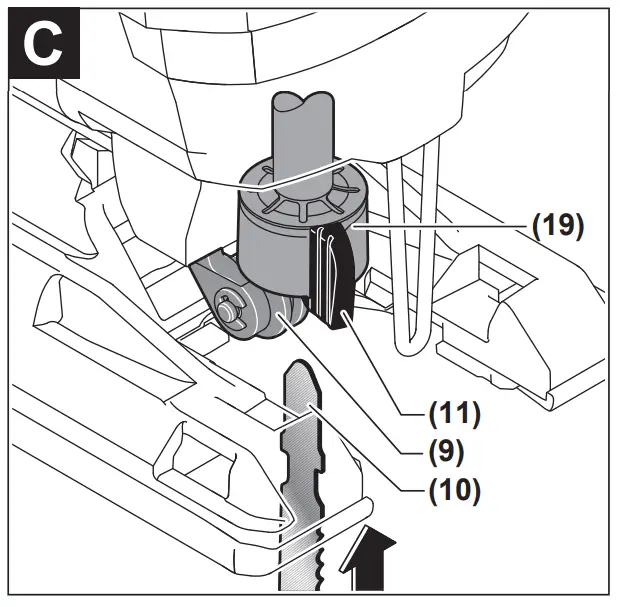 C

(19)

(11)

(9)

(10)