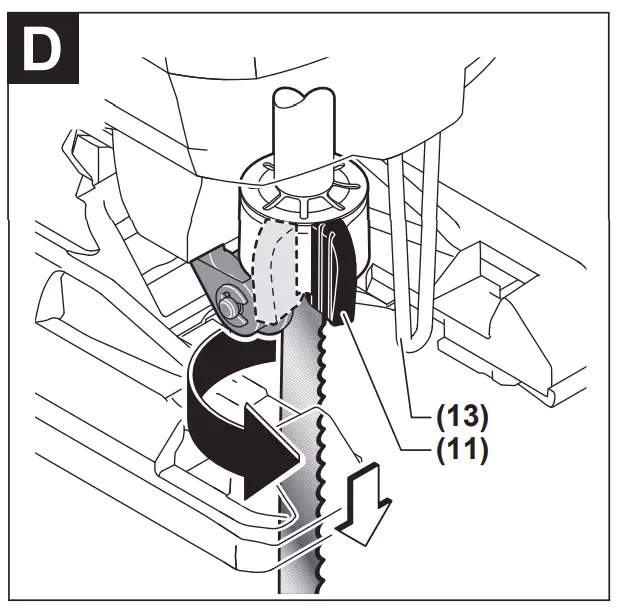 D

(13)
(11)