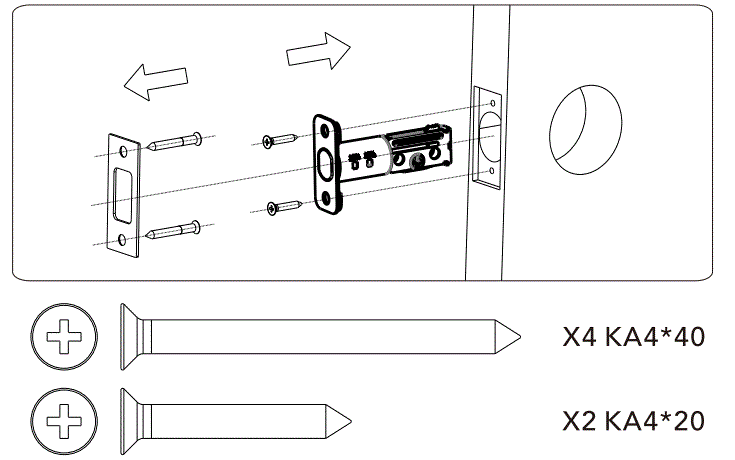 X4 KA4*40

X2 KA4*20