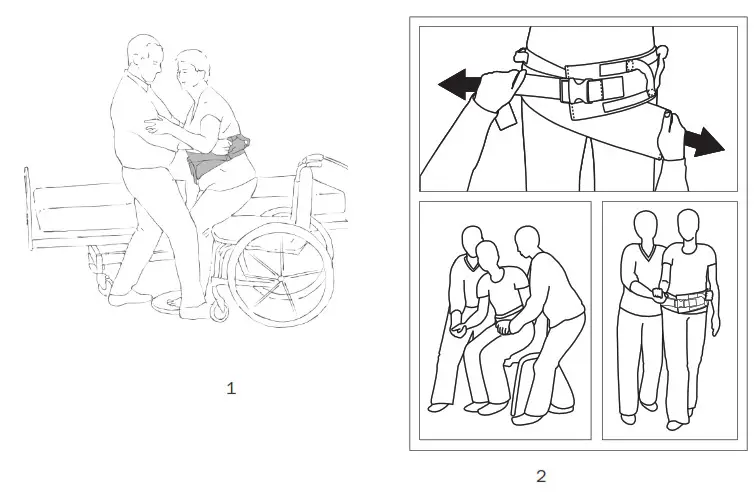 1

2