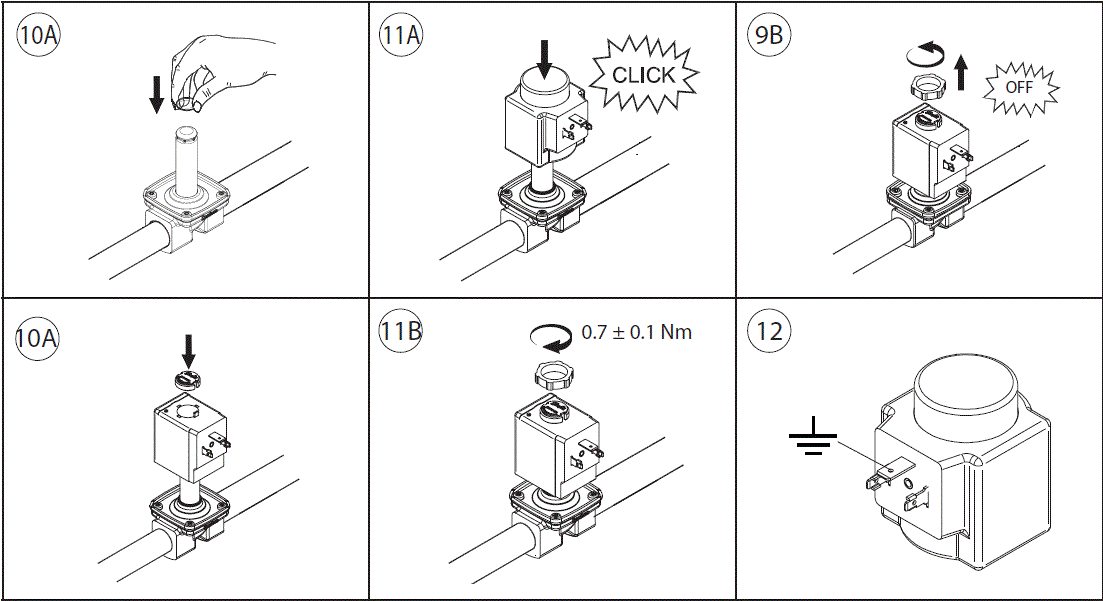 10A

11A

CLICK

9B

OFF

10A

11B

0.7 ± 0.1 Nm

12