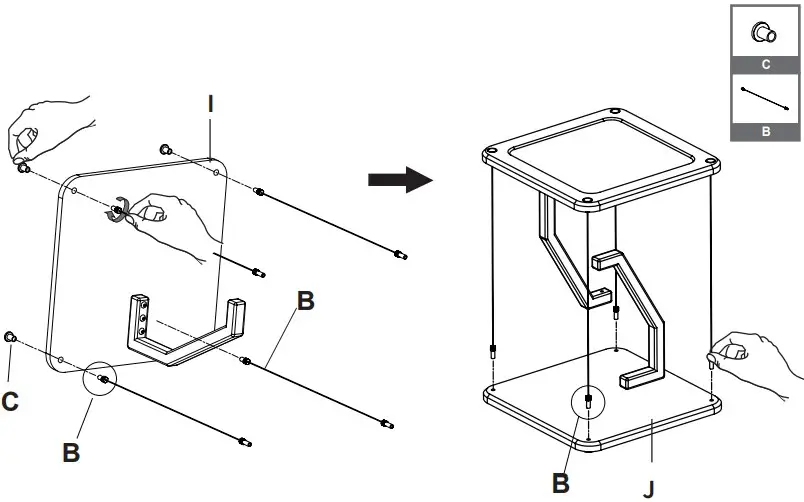 C

B

I

B

C

B

B

J