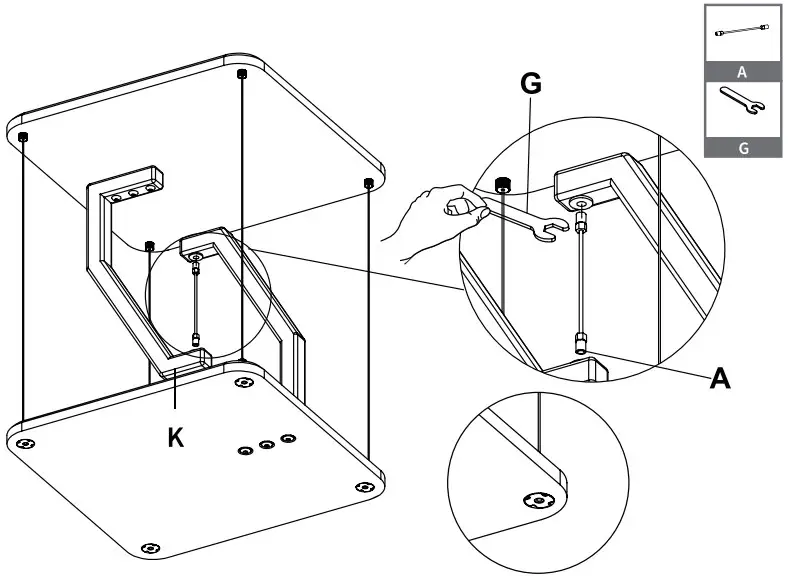 A

G

G

A

K