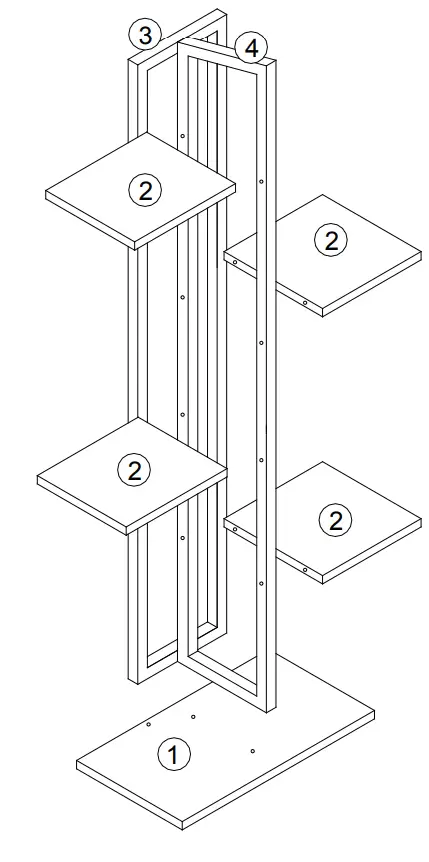 3
4
2
2
2
2
1