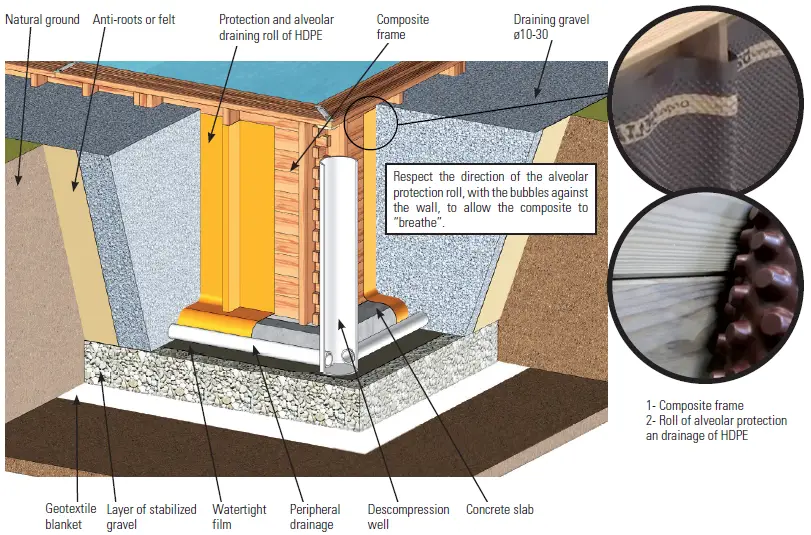 Natural ground

Anti-roots or felt

Protection and alveolar draining roll of HDPE

Composite frame

Draining gravel ø10-30

Respect the direction of the alveolar protection roll, with the bubbles against the wall, to allow the composite to "breathe".

1- Composite frame
2- Roll of alveolar protection an drainage of HDPE

Geotextile blanket

Layer of stabilized gravel

Watertight film

Peripheral drainage

Descompression well

Concrete slab