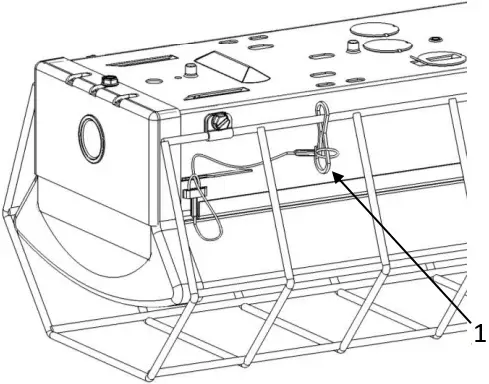 1