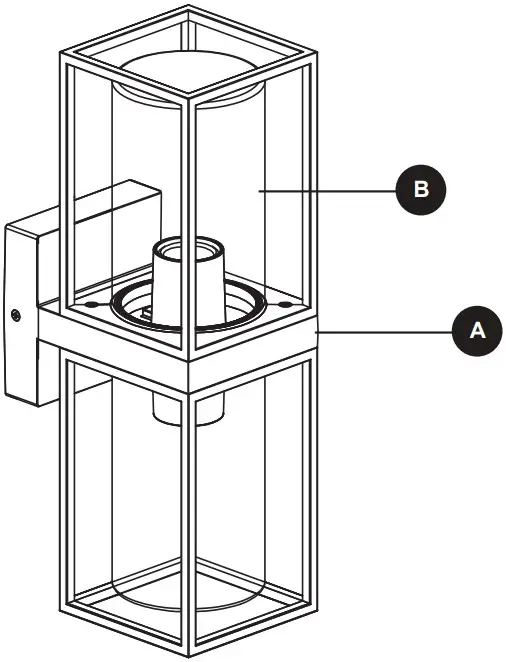 B

A