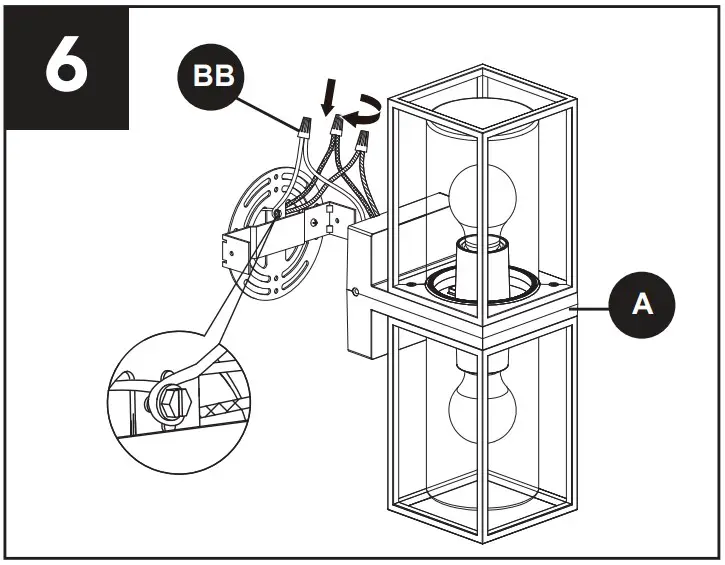 6

BB

A