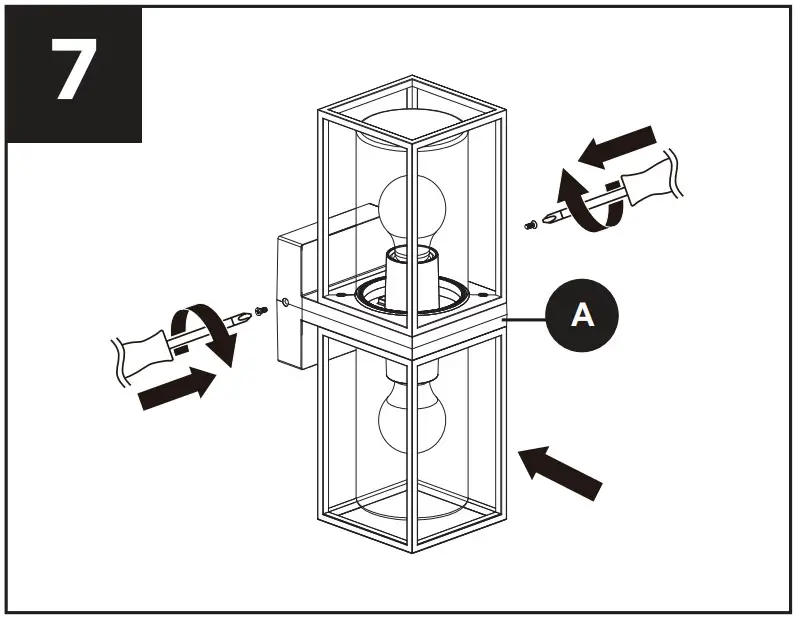 7

A