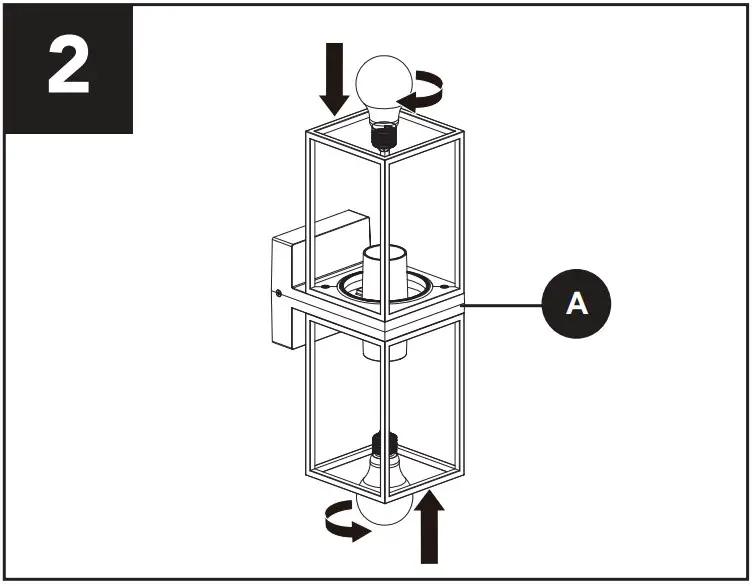 2

A