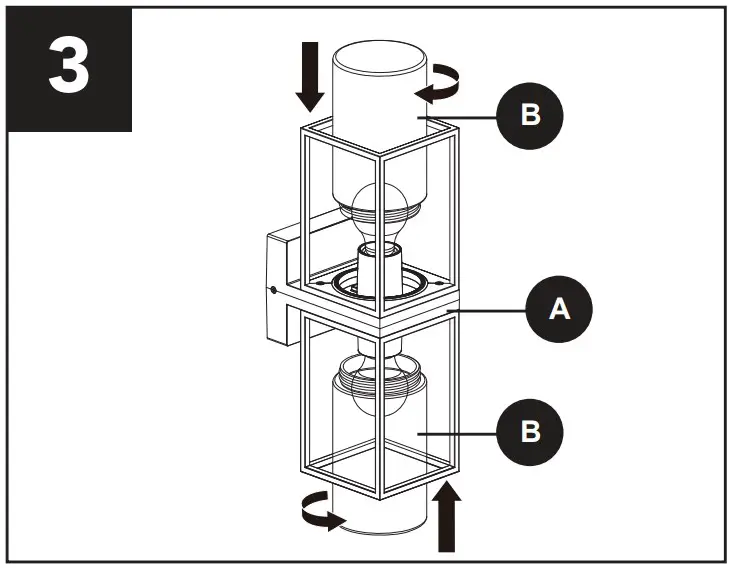 3

B

A

B