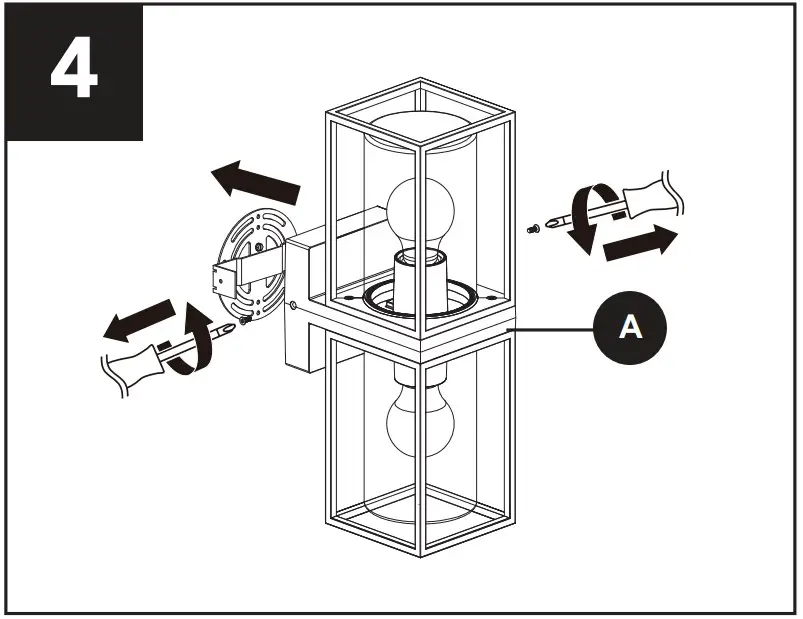 4

A