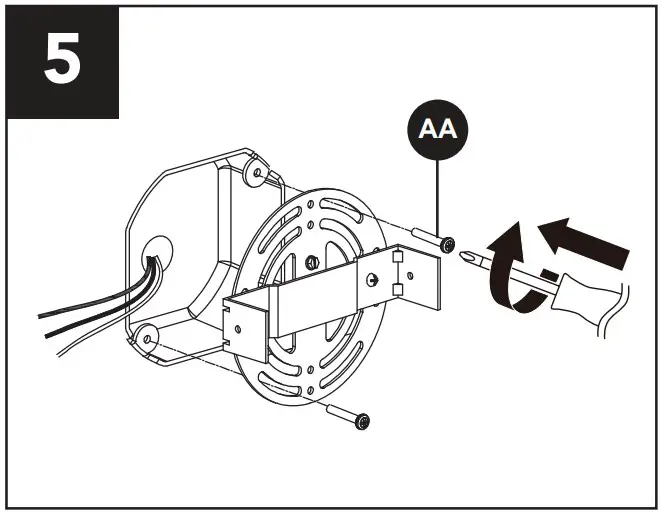 5

AA