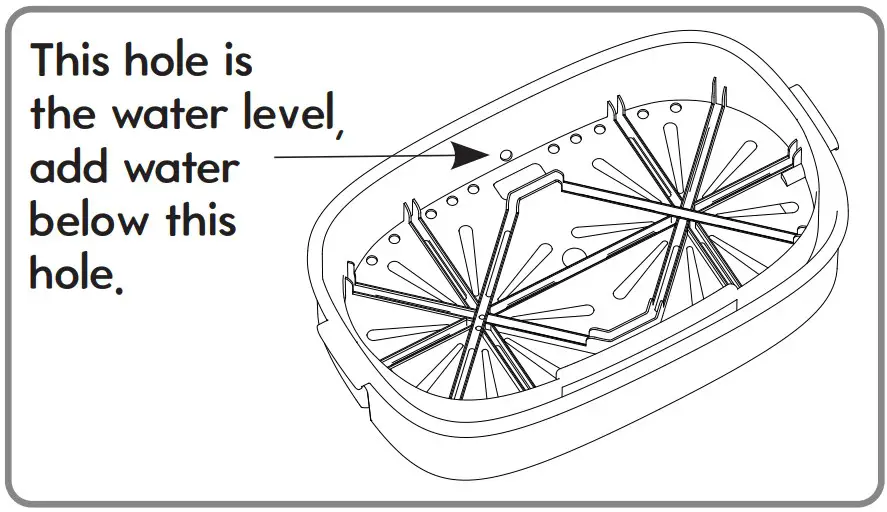 This hole is the water level, add water below this hole.