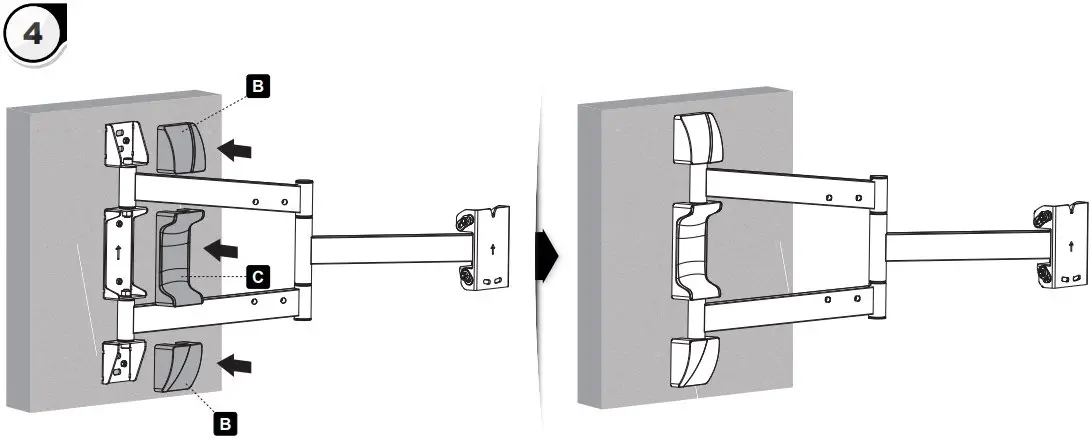 4

B

C

B