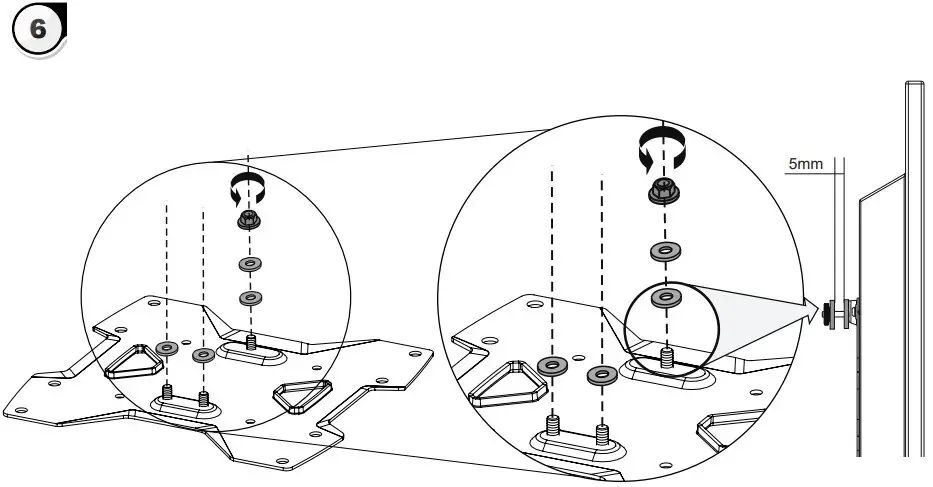 6

5mm