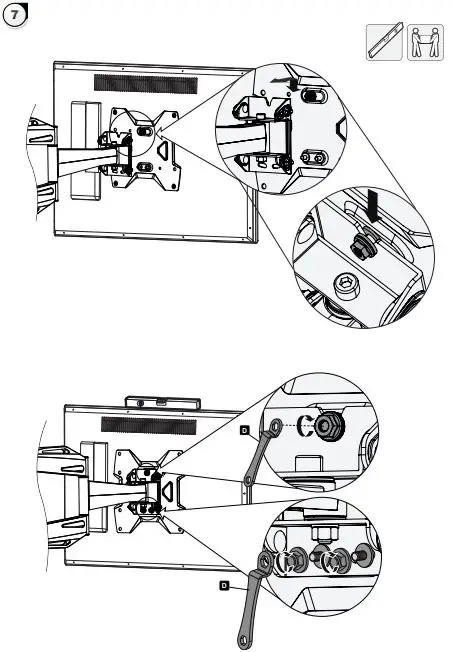 7

D

D