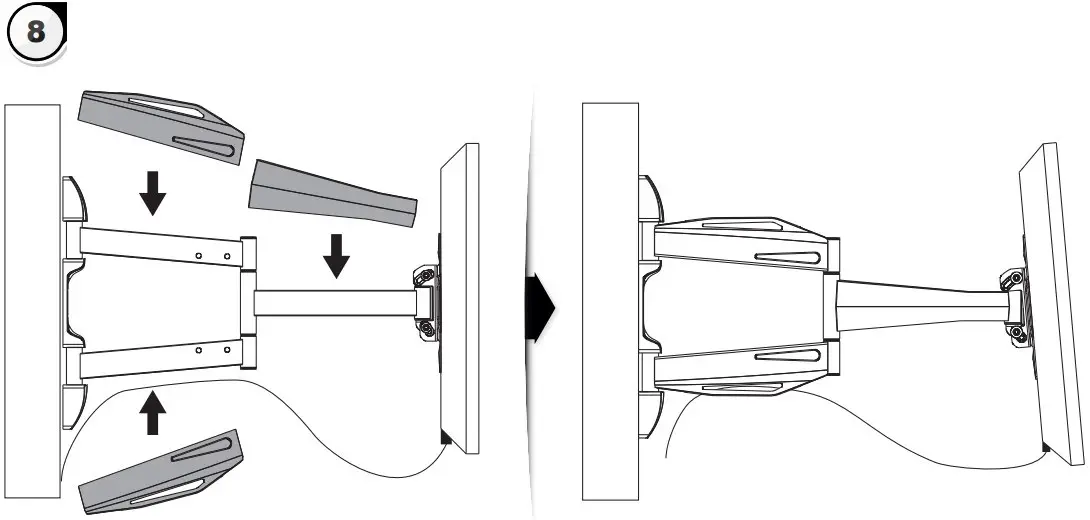 8