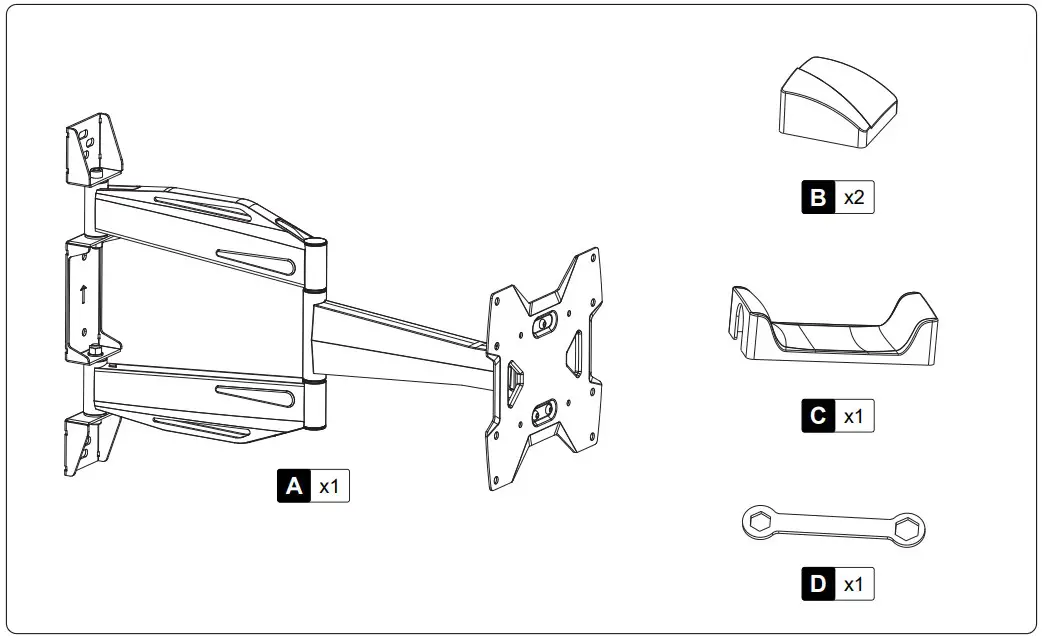 A x1

B x2

C x1

D x1