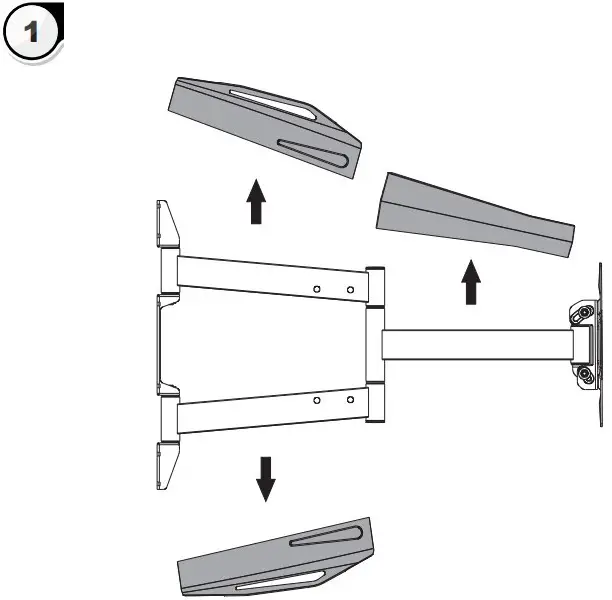 1