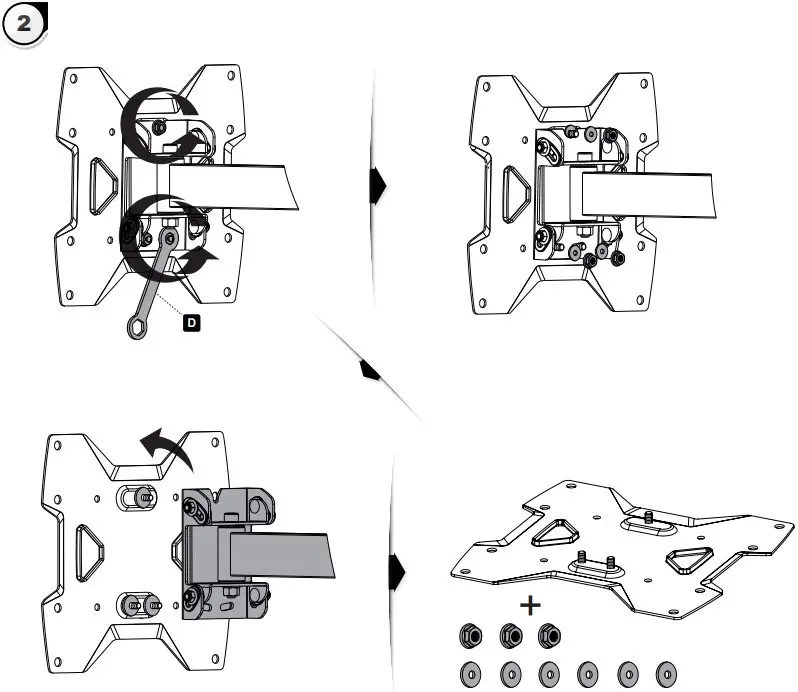 2

D

+