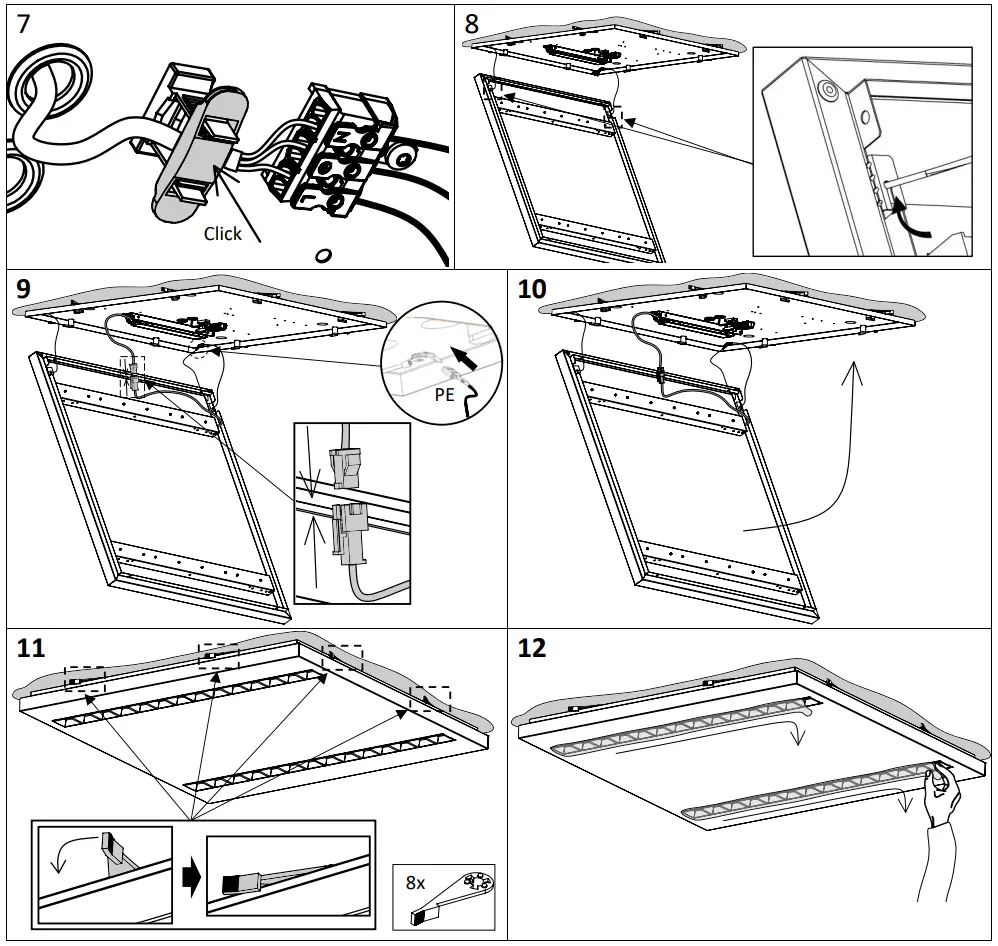 7

Click

8

9

PE

10

11

8x

12