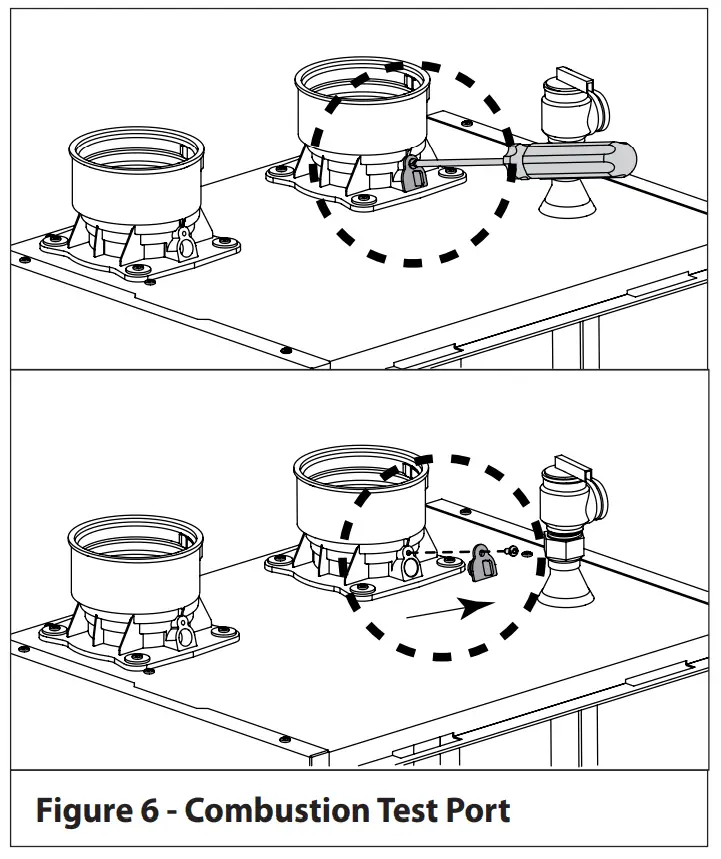 Figure 6 - Combustion Test Port