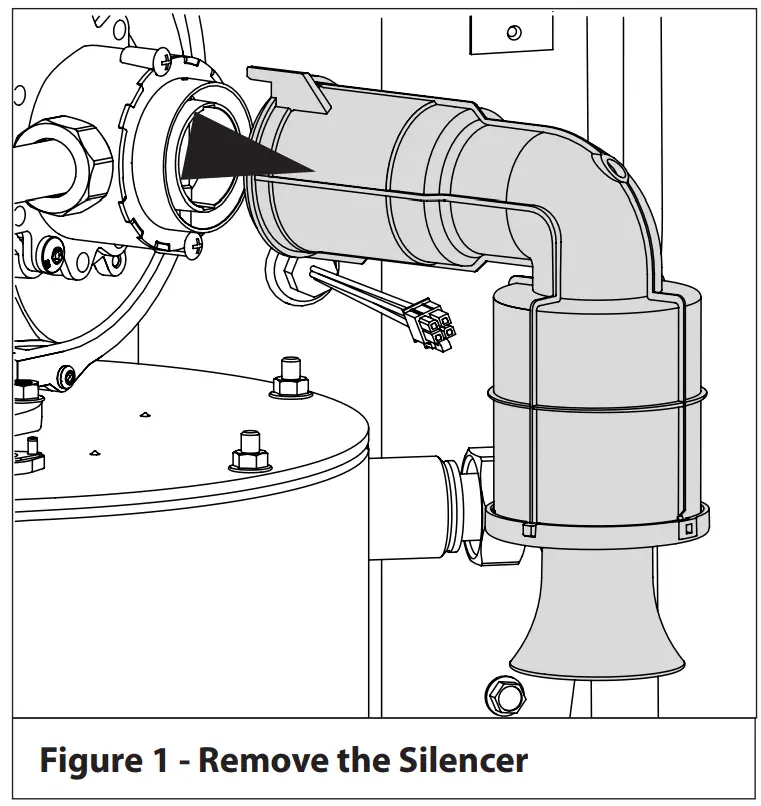 Figure 1 - Remove the Silencer