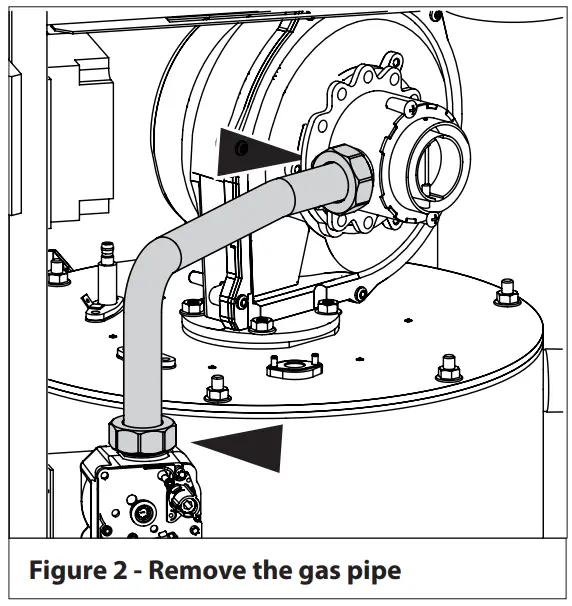 Figure 2 - Remove the gas pipe