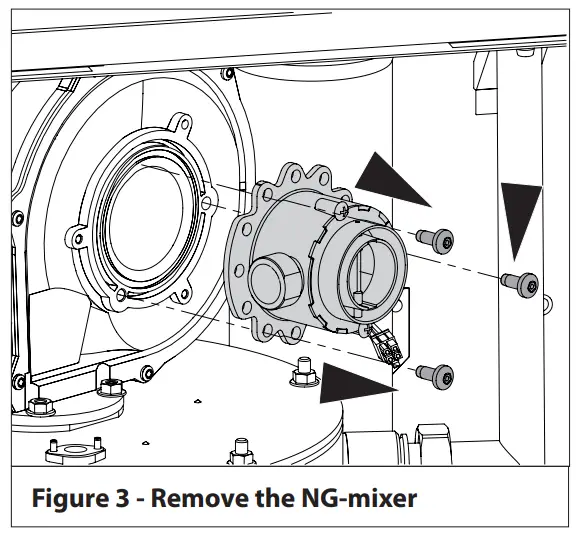 Figure 3 - Remove the NG-mixer