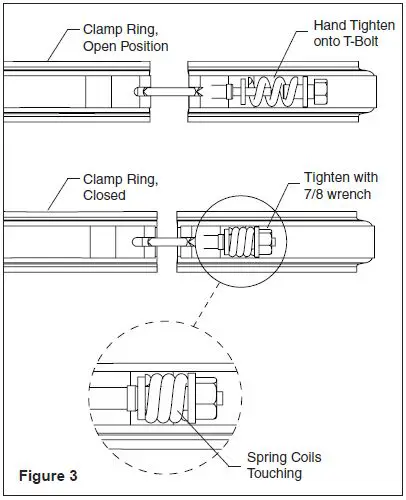 Clamp Ring, Open Position

Hand Tighten onto T-Bolt

Clamp Ring, Closed

Tighten with 7/8 wrench

Spring Coils Touching

Figure 3