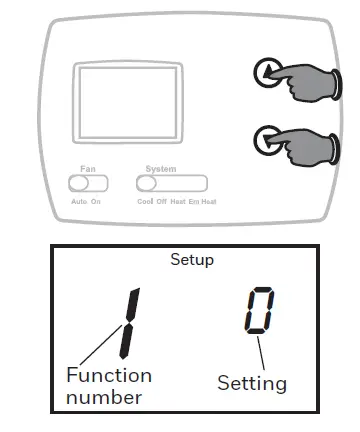 Fan
Auto On

System
Cool Off Heat Em Heat

Setup

1

0

Function number

Setting