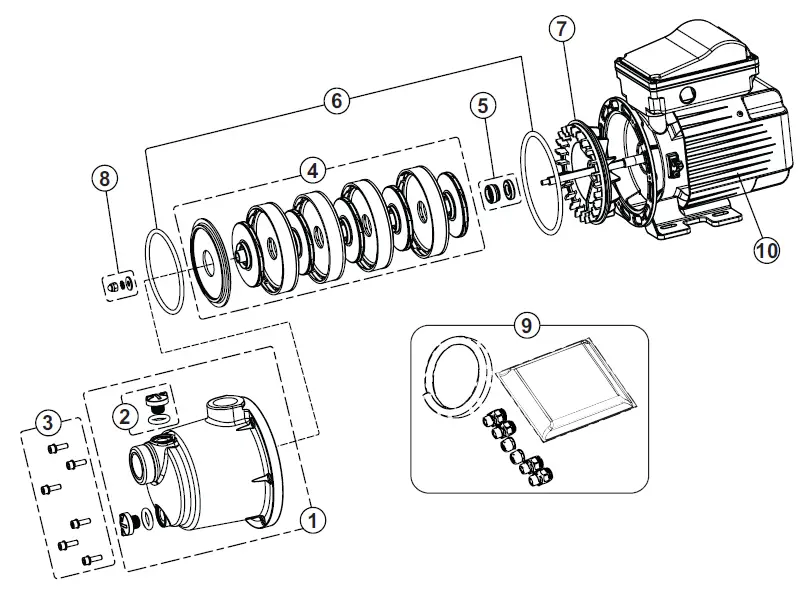 7
6
5
4
8
10
9
2
3
1