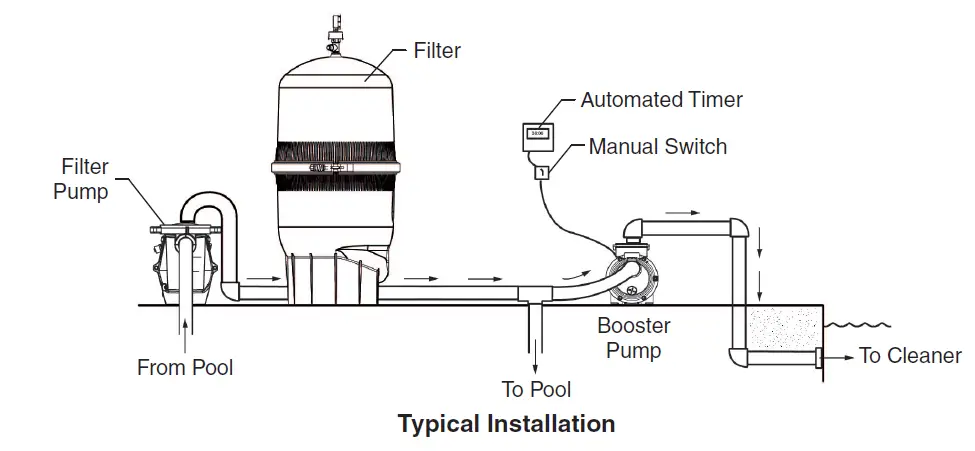 Filter

Automated Timer

Manual Switch

Filter Pump

Booster Pump

From Pool

To Pool

To Cleaner

Typical Installation