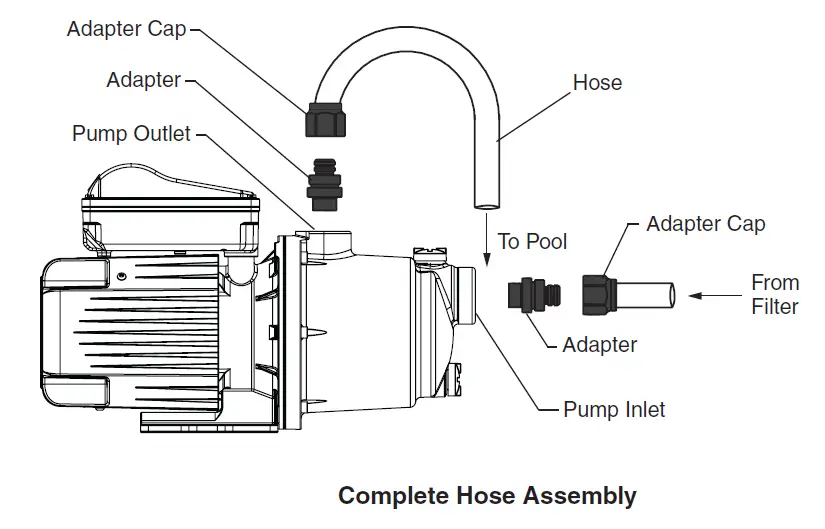 Adapter Cap
Adapter
Pump Outlet
Hose
To Pool
Adapter Cap
From Filter
Adapter
Pump Inlet

Complete Hose Assembly