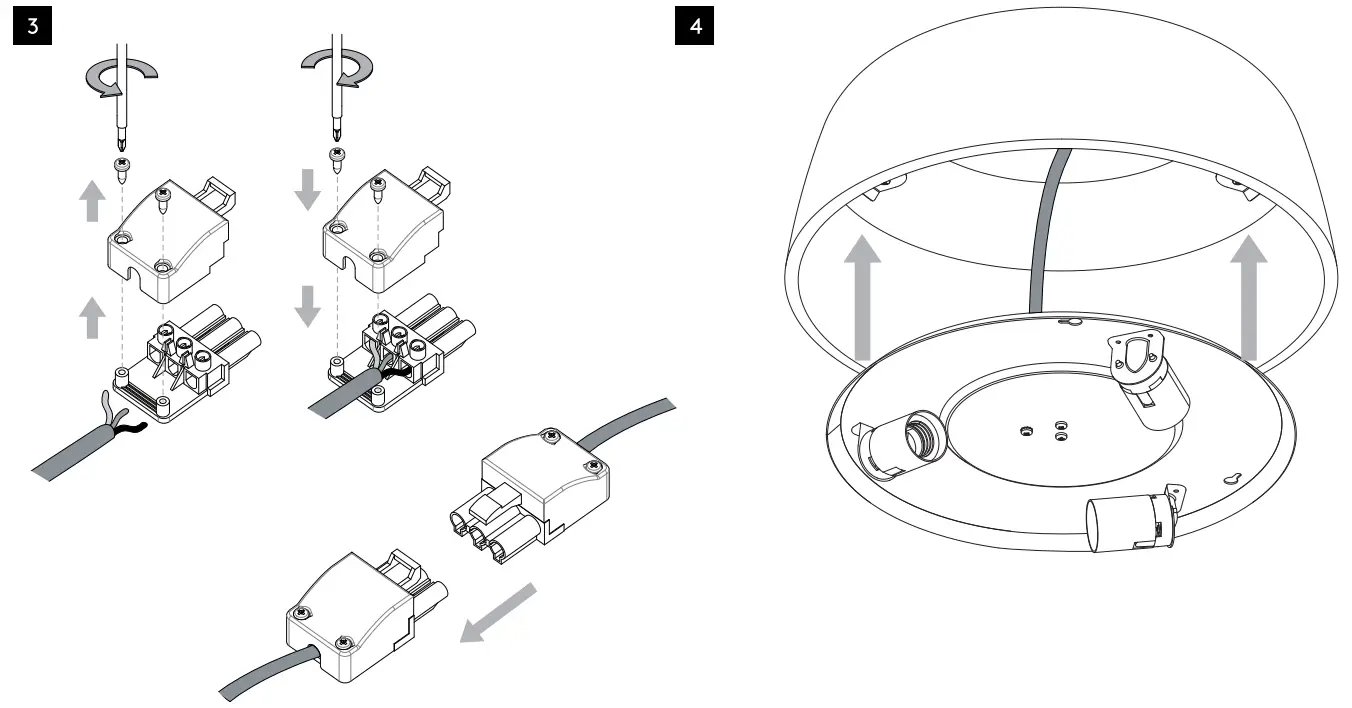 3

4