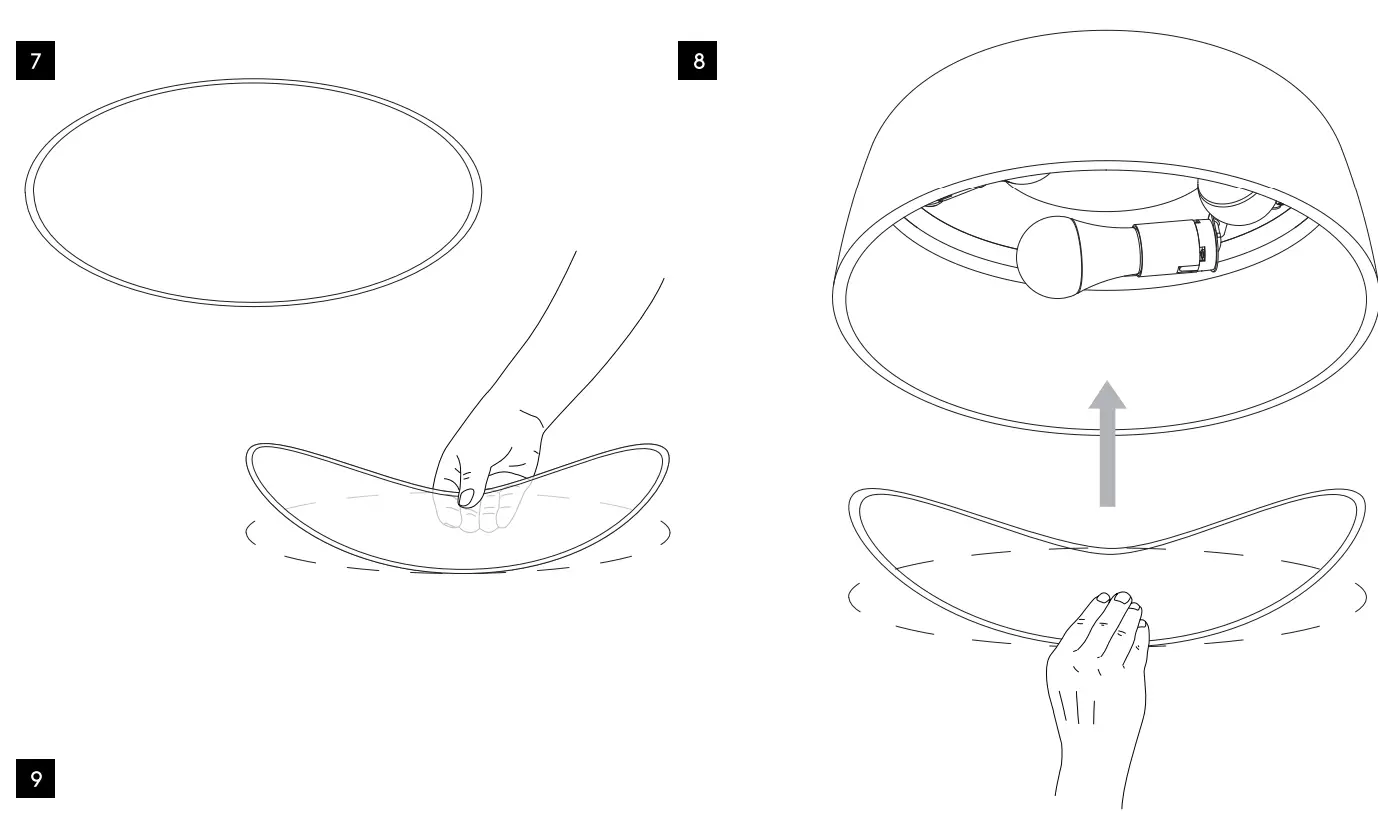 7

8

9