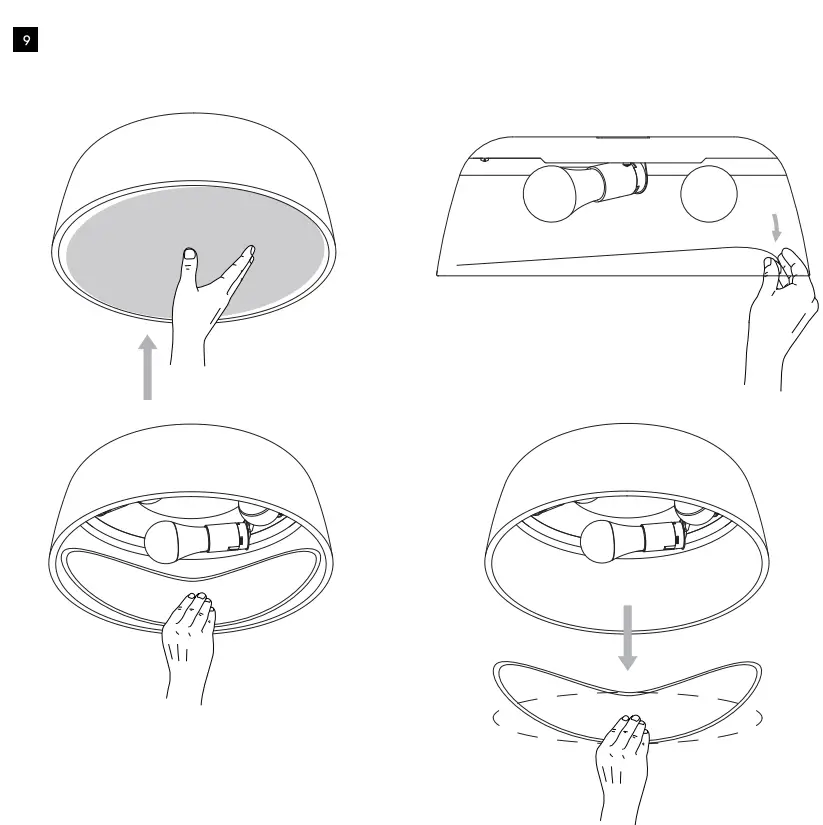 9